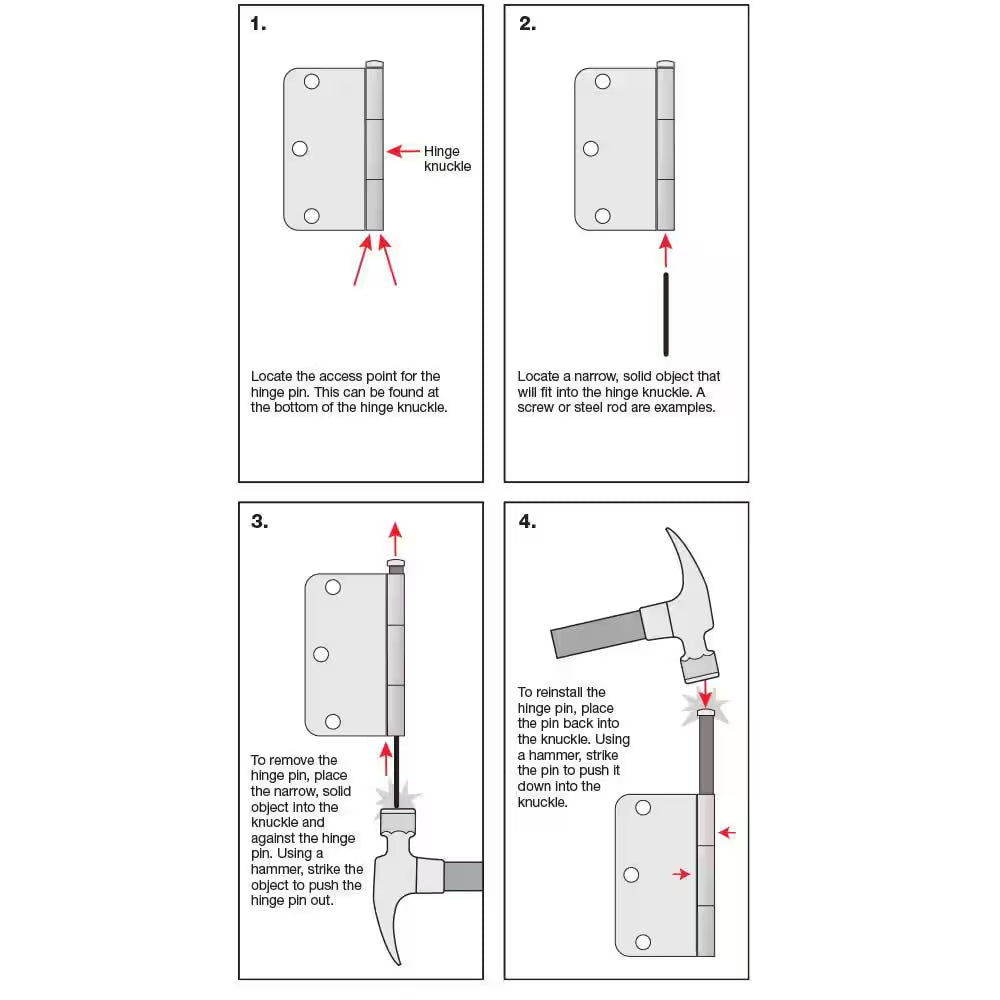 1.

Hinge knuckle

Locate the access point for the hinge pin. This can be found at the bottom of the hinge knuckle.

2.

Locate a narrow, solid object that will fit into the hinge knuckle. A screw or steel rod are examples.

3.

To remove the hinge pin, place the narrow, solid object into the knuckle and against the hinge pin. Using a hammer, strike the object to push the hinge pin out.

4.

To reinstall the hinge pin, place the pin back into the knuckle. Using a hammer, strike the pin to push it down into the knuckle.