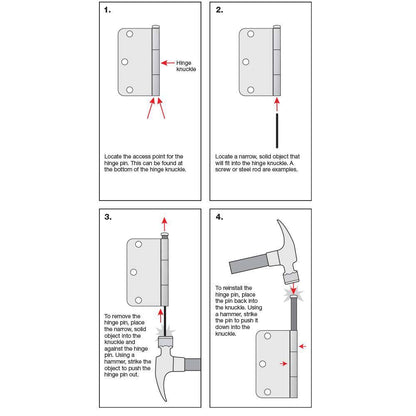 1.

Hinge knuckle

Locate the access point for the hinge pin. This can be found at the bottom of the hinge knuckle.

2.

Locate a narrow, solid object that will fit into the hinge knuckle. A screw or steel rod are examples.

3.

To remove the hinge pin, place the narrow, solid object into the knuckle and against the hinge pin. Using a hammer, strike the object to push the hinge pin out.

4.

To reinstall the hinge pin, place the pin back into the knuckle. Using a hammer, strike the pin to push it down into the knuckle.