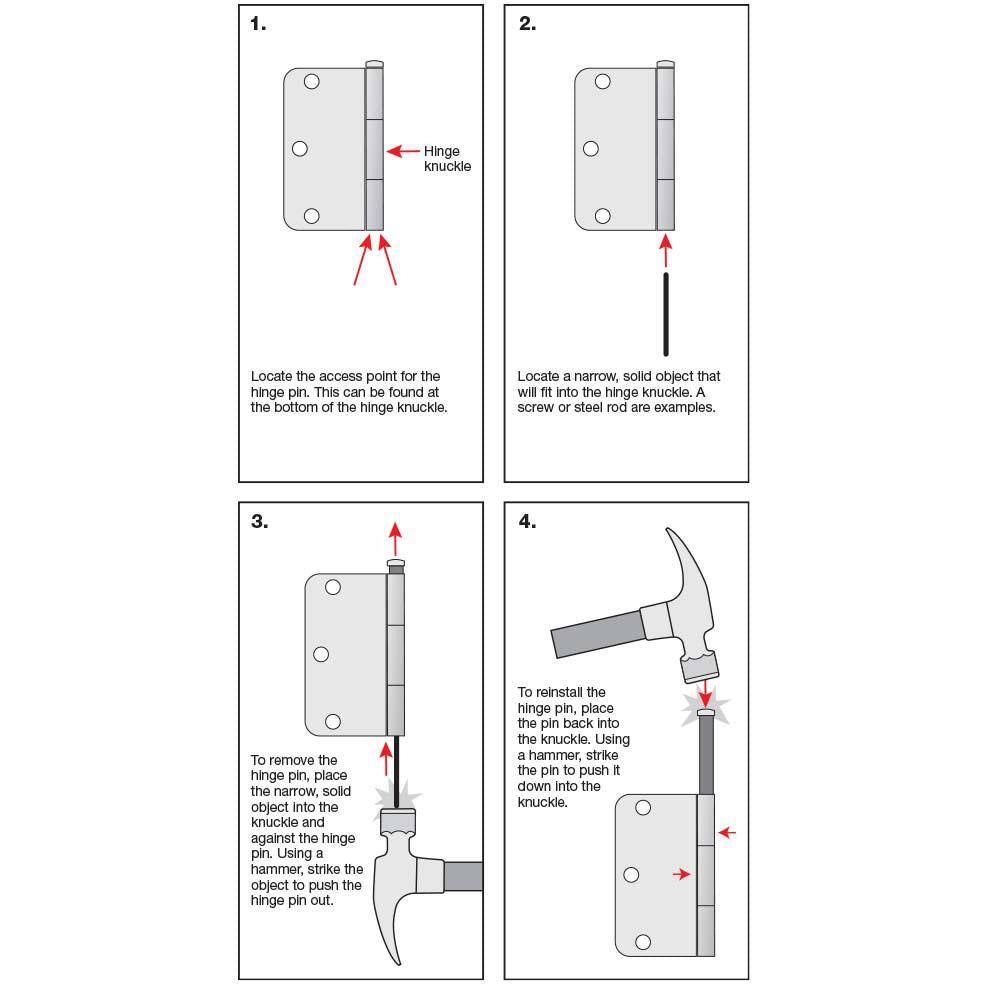 1.

Hinge knuckle

Locate the access point for the hinge pin. This can be found at the bottom of the hinge knuckle.

2.

Locate a narrow, solid object that will fit into the hinge knuckle. A screw or steel rod are examples.

3.

To remove the hinge pin, place the narrow, solid object into the knuckle and against the hinge pin. Using a hammer, strike the object to push the hinge pin out.

4.

To reinstall the hinge pin, place the pin back into the knuckle. Using a hammer, strike the pin to push it down into the knuckle.