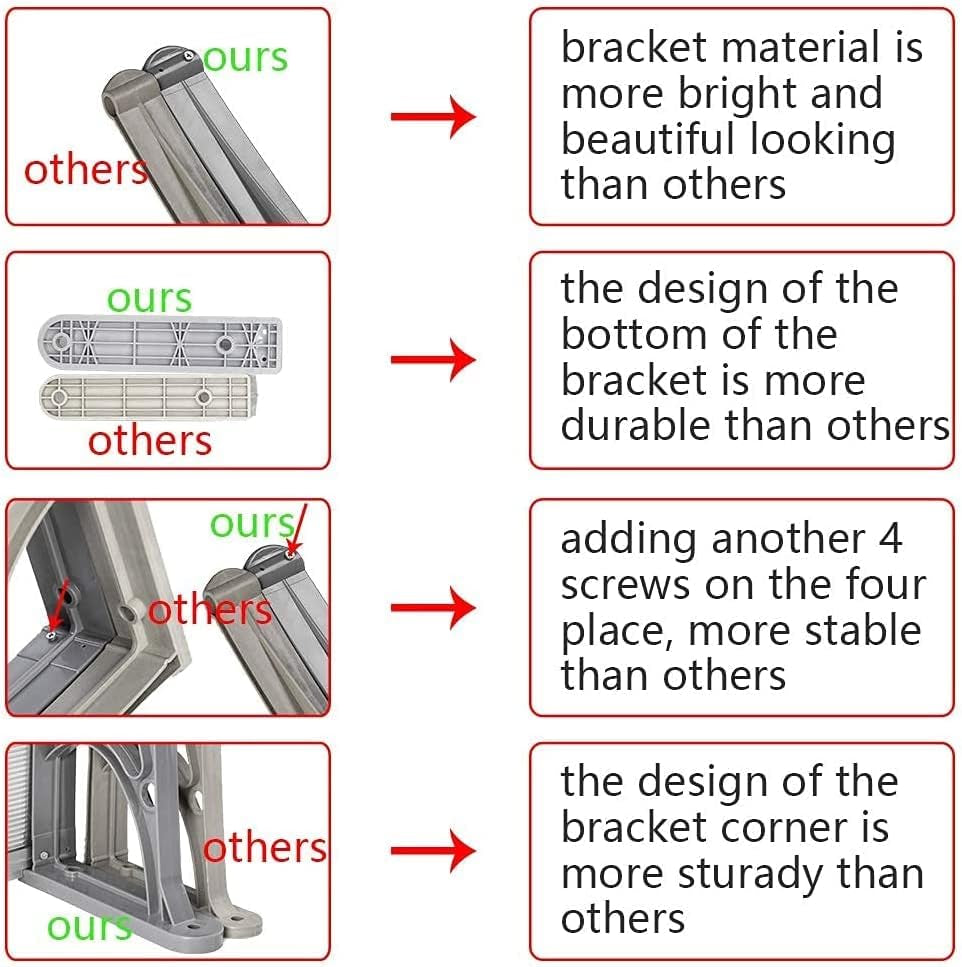 ours

others

bracket material is more bright and beautiful looking than others

ours

others

the design of the bottom of the bracket is more durable than others

ours

others

adding another 4 screws on the four place, more stable than others

others

ours

the design of the bracket corner is more sturady than others