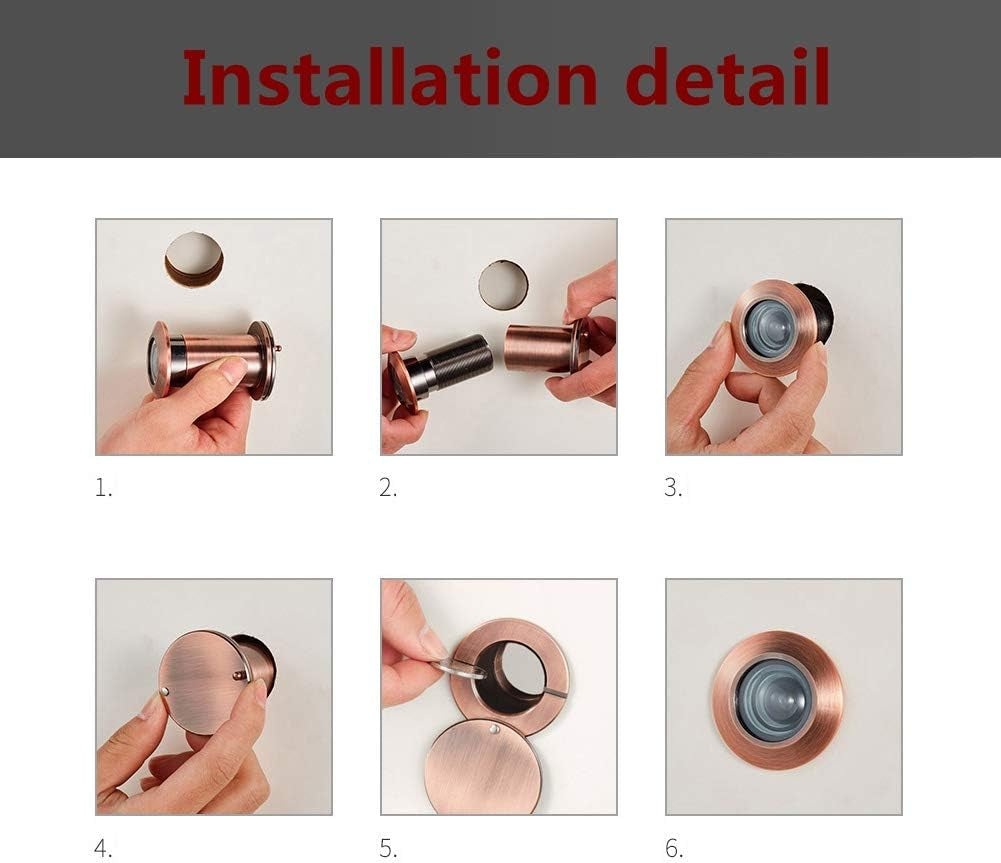 Installation detail

1.

2.

3.

4.

5.

6.