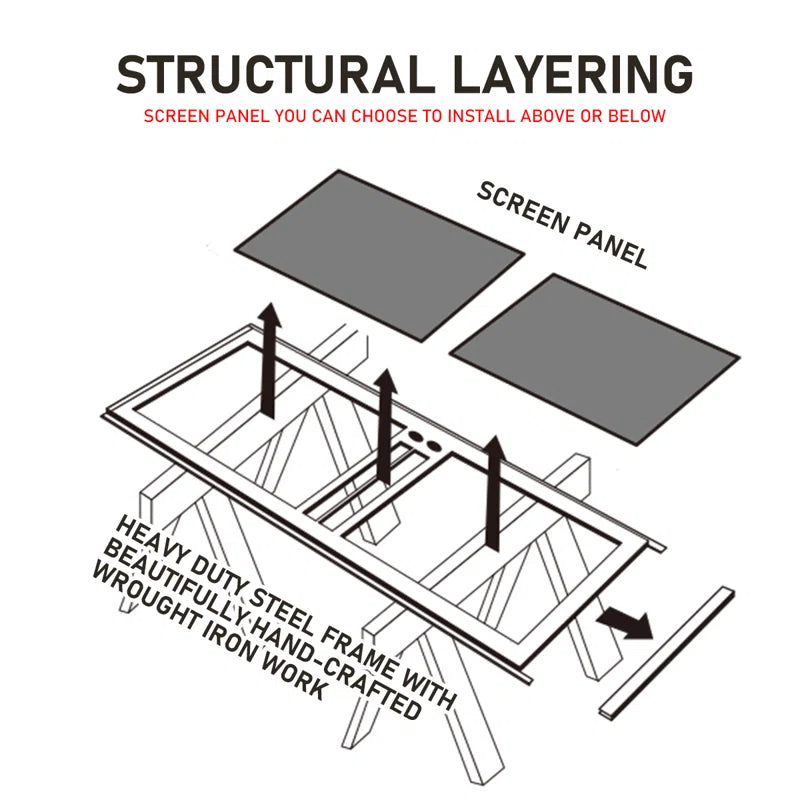 STRUCTURAL LAYERING
SCREEN PANEL YOU CAN CHOOSE TO INSTALL ABOVE OR BELOW

SCREEN PANEL

HEAVY DUTY STEEL FRAME WITH BEAUTIFULLY HAND-CRAFTED WROUGHT IRON WORK